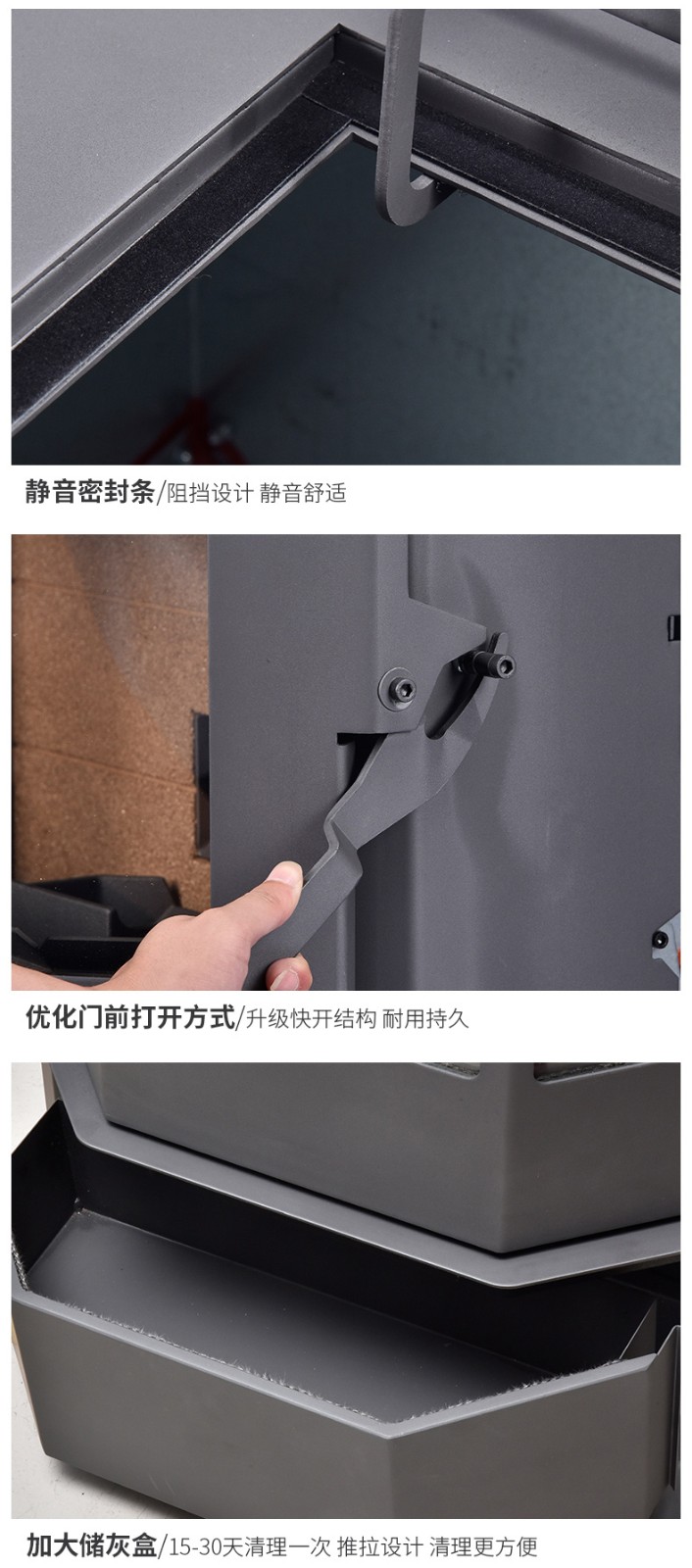 静音密封条/阻挡设计 静音舒适

优化门前打开方式/升级快开结构 耐用持久

加大储灰盒/15-30天清理一次 推拉设计 清理更方便